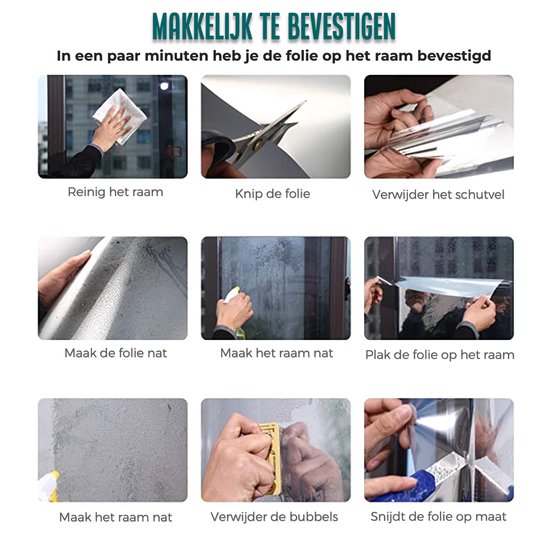 MAKKELIJK TE BEVESTIGEN
In een paar minuten heb je de folie op het raam bevestigd

Reinig het raam

Knip de folie

Verwijder het schutvel

Maak de folie nat

Maak het raam nat

Plak de folie op het raam

Maak het raam nat

Verwijder de bubbels

Snijdt de folie op maat